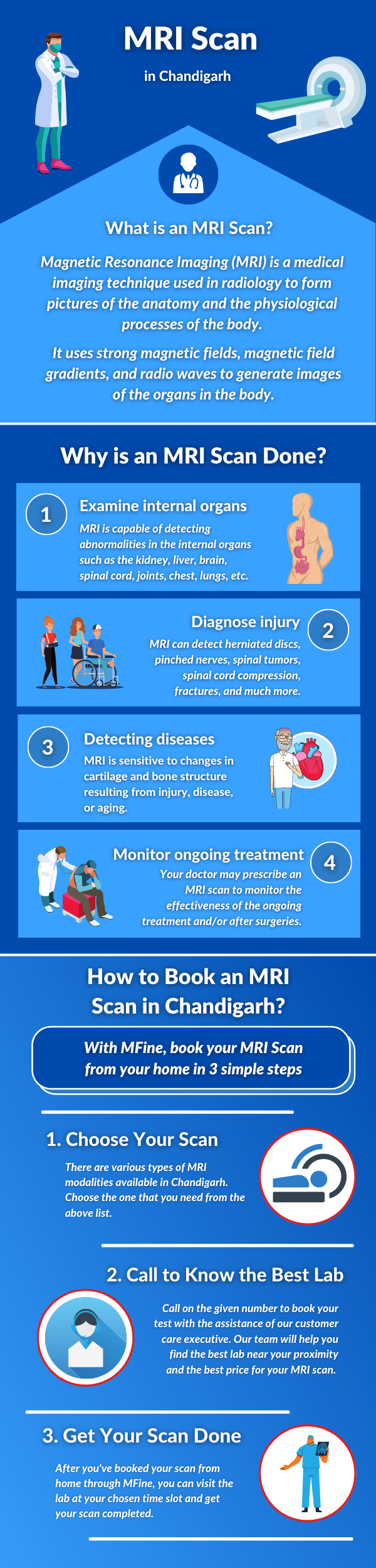 MRI Scan

in Chandigarh

What is an MRI Scan?

Magnetic Resonance Imaging (MRI) is a medical imaging technique used in radiology to form pictures of the anatomy and the physiological processes of the body.

It uses strong magnetic fields, magnetic field gradients, and radio waves to generate images of the organs in the body.

Why is an MRI Scan Done?

1

Examine internal organs

MRI is capable of detecting abnormalities in the internal organs such as the kidney, liver, brain, spinal cord, joints, chest, lungs, etc.

Diagnose injury

2

MRI can detect herniated discs, pinched nerves, spinal tumors, spinal cord compression, fractures, and much more.

3

Detecting diseases

MRI is sensitive to changes in cartilage and bone structure resulting from injury, disease, or aging.

Monitor ongoing treatment

4

Your doctor may prescribe an MRI scan to monitor the effectiveness of the ongoing treatment and/or after surgeries.

How to Book an MRI Scan in Chandigarh?

With MFine, book your MRI Scan from your home in 3 simple steps

1. Choose Your Scan

There are various types of MRI modalities available in Chandigarh. Choose the one that you need from the above list.

2. Call to Know the Best Lab

Call on the given number to book your test with the assistance of our customer care executive. Our team will help you find the best lab near your proximity and the best price for your MRI scan.

3. Get Your Scan Done

After you've booked your scan from home through MFine, you can visit the lab at your chosen time slot and get your scan completed.